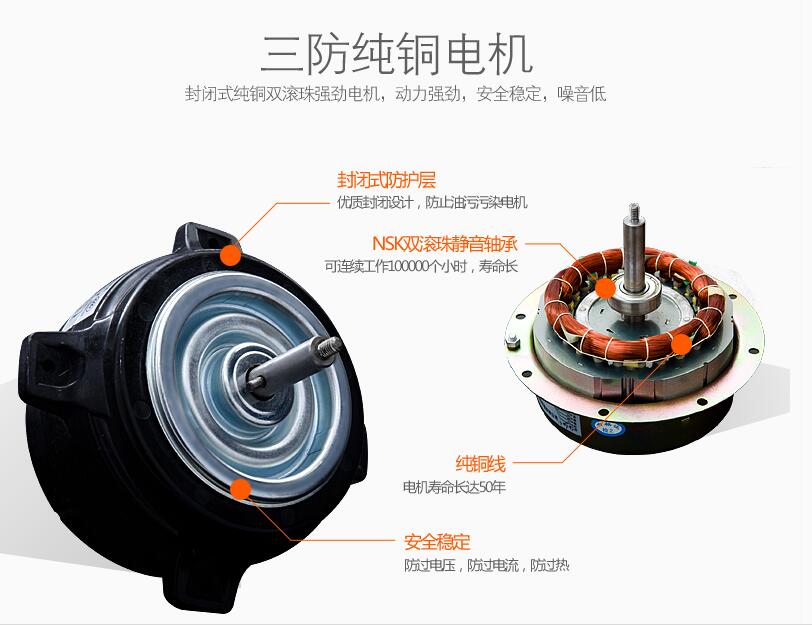 三防纯铜电机

封闭式纯铜双滚珠强劲电机，动力强劲，安全稳定，噪音低

封闭式防护层
优质封闭设计，防止油污污染电机

NSK双滚珠静音轴承
可连续工作100000个小时，寿命长

纯铜线
电机寿命长达50年

安全稳定
防过电压，防过电流，防过热